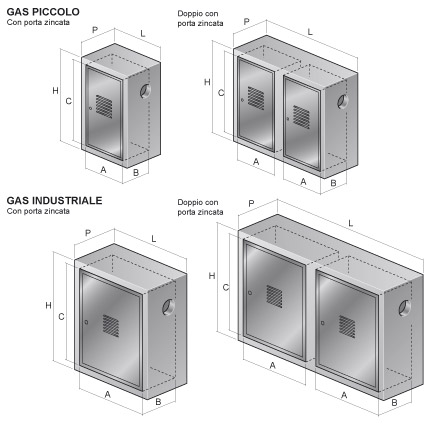 GAS PICCOLO
Con porta zincata

P L H C A B

Doppio con porta zincata

P L H C A A B

GAS INDUSTRIALE
Con porta zincata

P L H C A B

Doppio con porta zincata

P L H C A A B