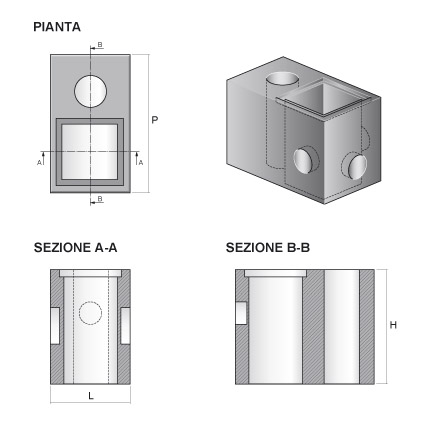 PIANTA

B

P

A

A

B

SEZIONE A-A

L

SEZIONE B-B

H