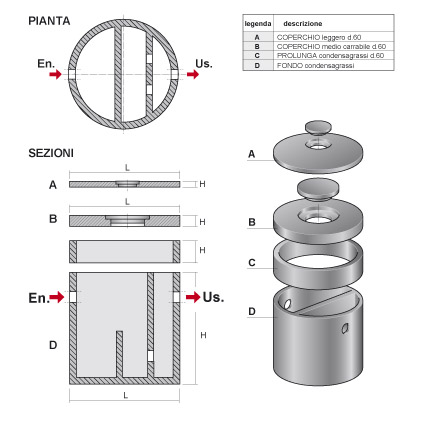 PIANTA

En.

Us.

| legenda | descrizione |
|---|---|
| A | COPERCHIO leggero d.60 |
| B | COPERCHIO medio carrabile d.60 |
| C | PROLUNGA condensagrassi d.60 |
| D | FONDO condensagrassi |

SEZIONI

L

A

H

L

B

H

H

En.

Us.

D

H

L

A

B

C

D