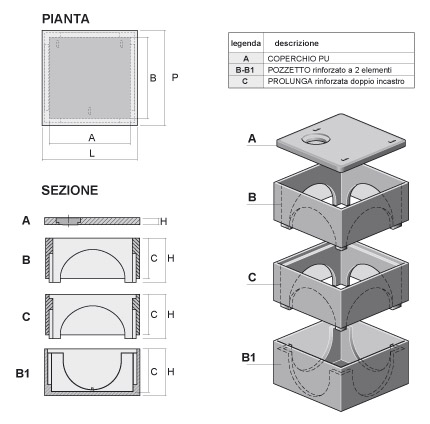 PIANTA

B P

A

L

| legenda | descrizione |
|---|---|
| A | COPERCHIO PU |
| B-B1 | POZZETTO rinforzato a 2 elementi |
| C | PROLUNGA rinforzata doppio incastro |

SEZIONE

A H

B C H

C C H

B1 C H

A

B

C

B1